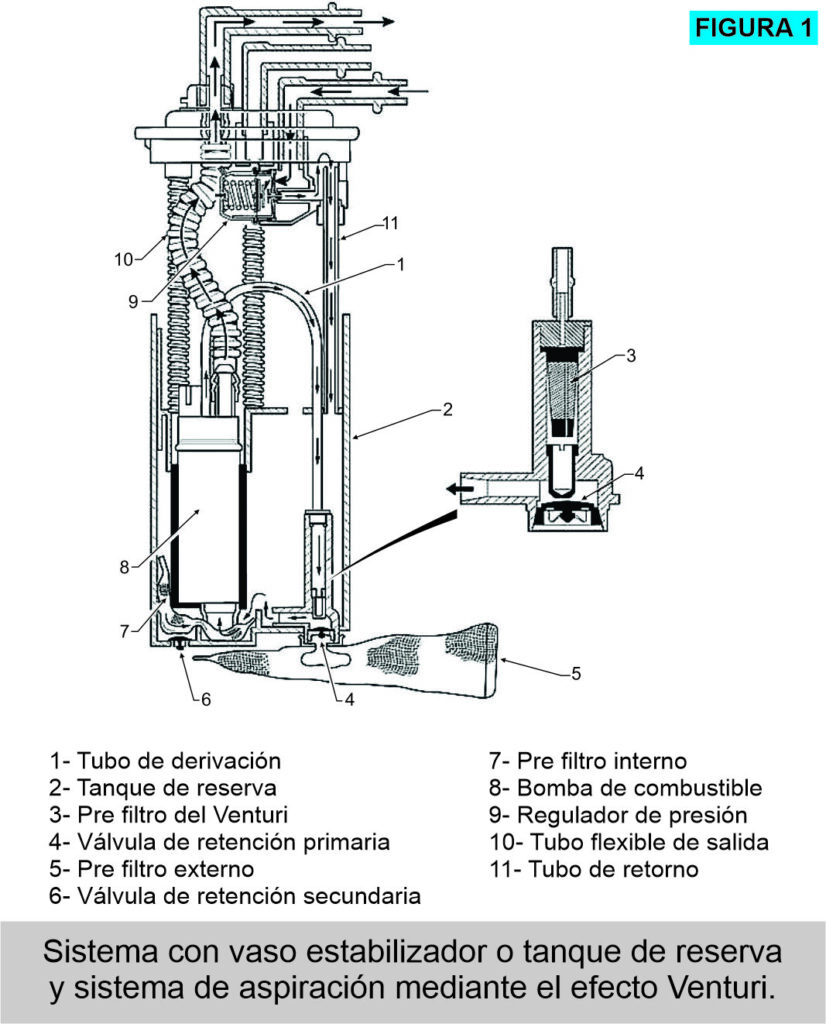 FIGURA 1

11
10
1
9
3
2
4
8
7
5
6
4

1- Tubo de derivación
2- Tanque de reserva
3- Pre filtro del Venturi
4- Válvula de retención primaria
5- Pre filtro externo
6- Válvula de retención secundaria

7- Pre filtro interno
8- Bomba de combustible
9- Regulador de presión
10- Tubo flexible de salida
11- Tubo de retorno

Sistema con vaso estabilizador o tanque de reserva y sistema de aspiración mediante el efecto Venturi.