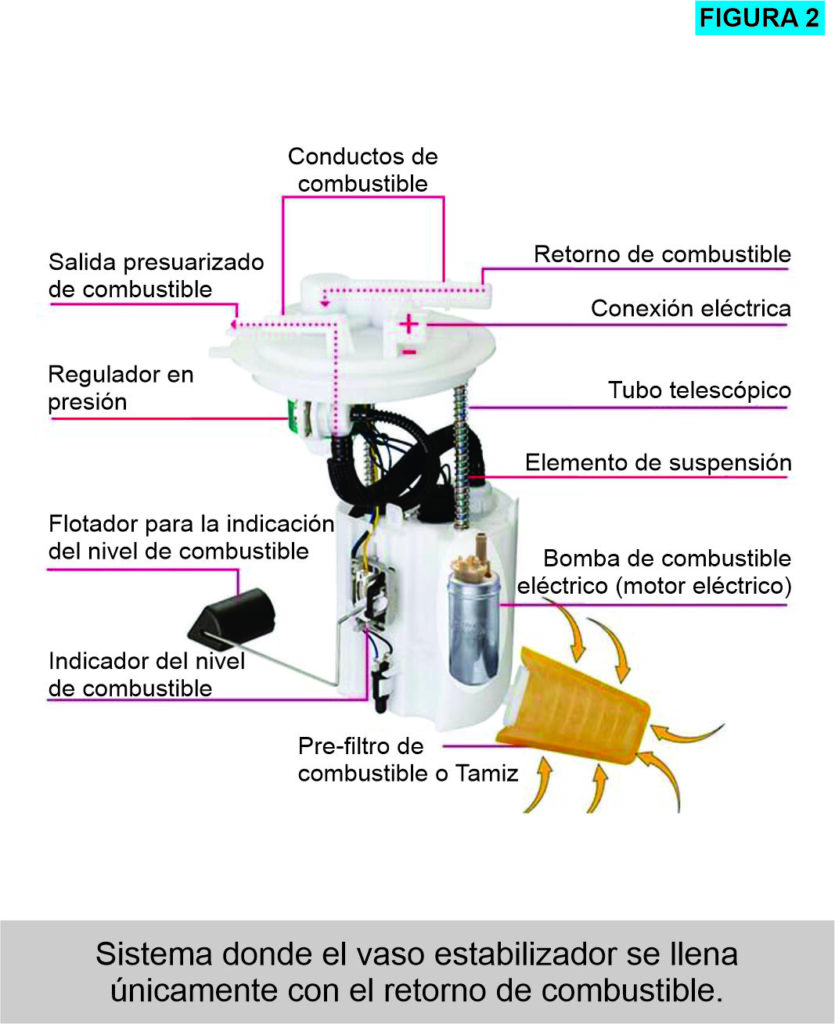 FIGURA 2

Conductos de combustible

Salida presuarizado de combustible

Retorno de combustible

Conexión eléctrica

+

-

Regulador en presión

Tubo telescópico

Elemento de suspensión

Flotador para la indicación del nivel de combustible

Bomba de combustible eléctrico (motor eléctrico)

Indicador del nivel de combustible

Pre-filtro de combustible o Tamiz

Sistema donde el vaso estabilizador se llena únicamente con el retorno de combustible.